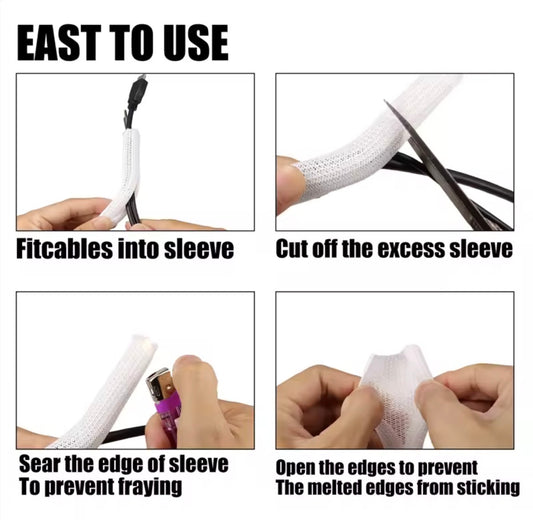 EAST TO USE

Fitcables into sleeve

Cut off the excess sleeve

Sear the edge of sleeve
To prevent fraying

Open the edges to prevent
The melted edges from sticking