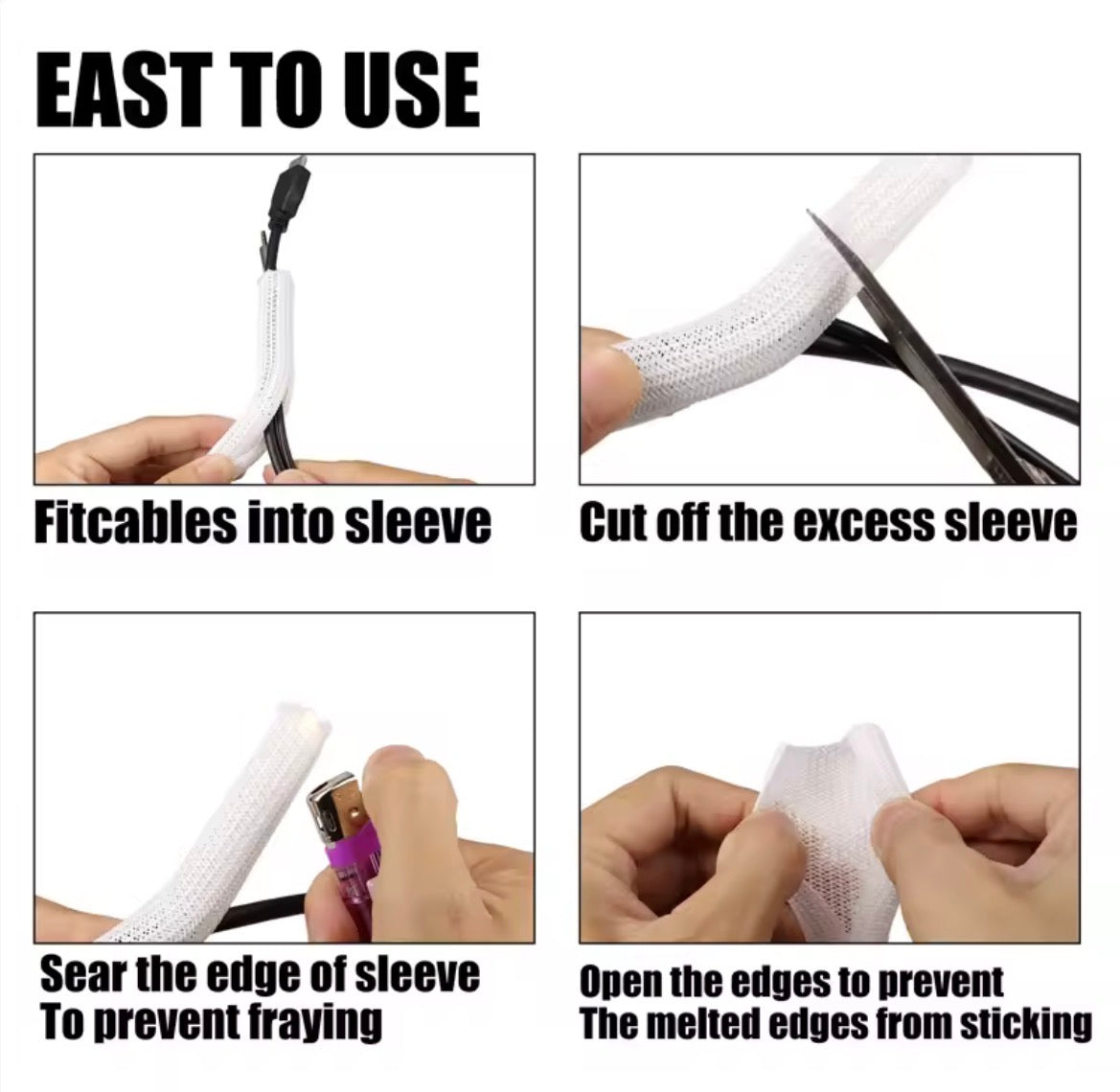 EAST TO USE

Fitcables into sleeve

Cut off the excess sleeve

Sear the edge of sleeve
To prevent fraying

Open the edges to prevent
The melted edges from sticking